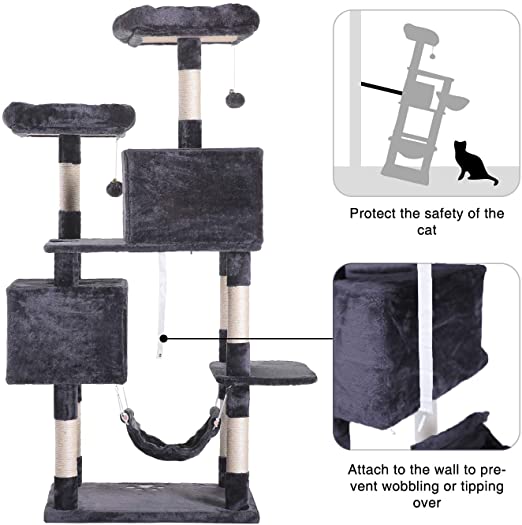 Protect the safety of the cat

Attach to the wall to prevent wobbling or tipping over